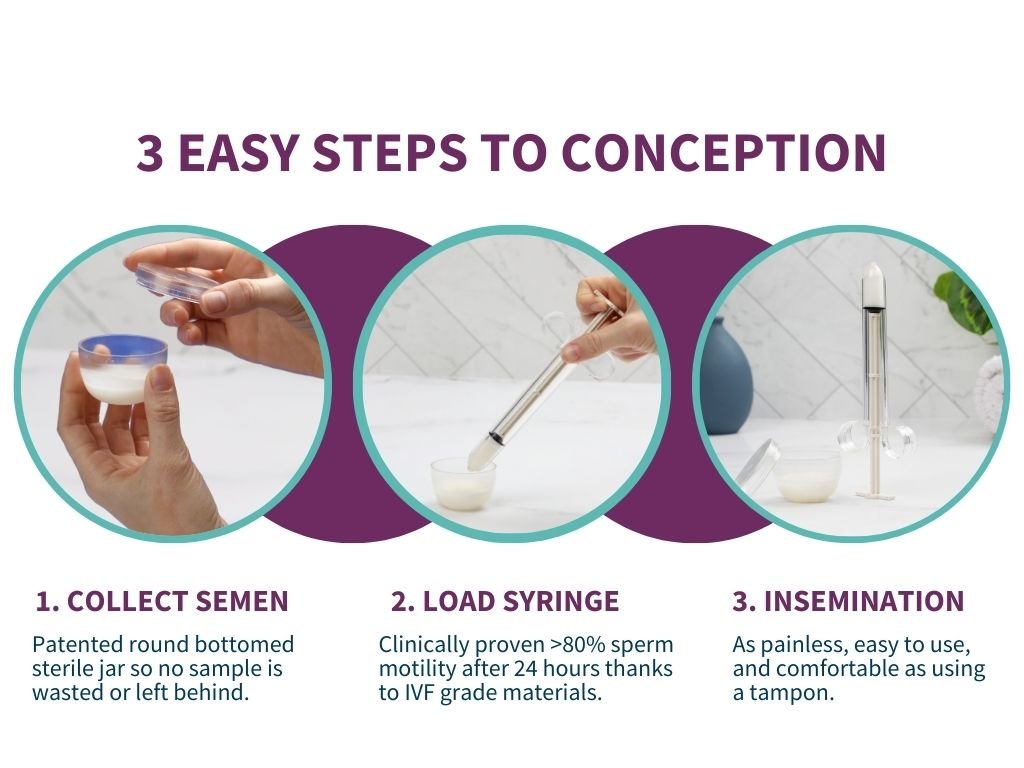 3 EASY STEPS TO CONCEPTION

1. COLLECT SEMEN

Patented round bottomed sterile jar so no sample is wasted or left behind.

2. LOAD SYRINGE

Clinically proven >80% sperm motility after 24 hours thanks to IVF grade materials.

3. INSEMINATION

As painless, easy to use, and comfortable as using a tampon.